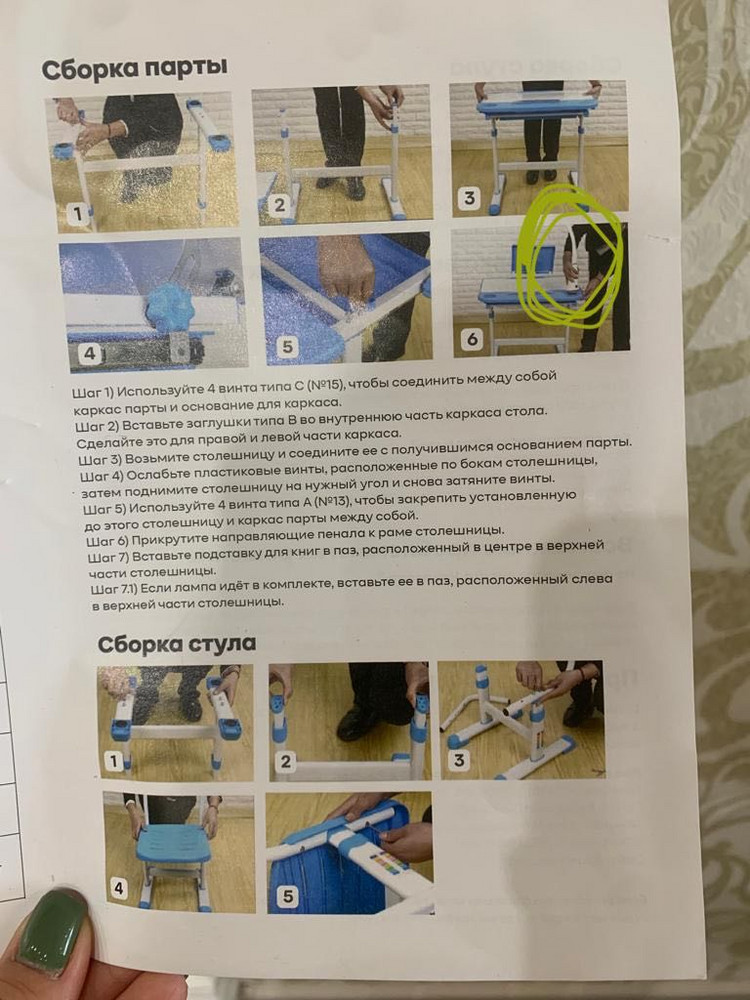 Сборка парты

1

2

3

4

5

6

Шаг 1) Используйте 4 винта типа С (№15), чтобы соединить между собой каркас парты и основание для каркаса.
Шаг 2) Вставьте заглушки типа В во внутреннюю часть каркаса стола. Сделайте это для правой и левой части каркаса.
Шаг 3) Возьмите столешницу и соедините ее с получившимся основанием парты.
Шаг 4) Ослабьте пластиковые винты, расположенные по бокам столешницы, затем поднимите столешницу на нужный угол и снова затяните винты.
Шаг 5) Используйте 4 винта типа А (№13), чтобы закрепить установленную до этого столешницу и каркас парты между собой.
Шаг 6) Прикрутите направляющие пенала к раме столешницы.
Шаг 7) Вставьте подставку для книг в паз, расположенный в центре в верхней части столешницы.
Шаг 7.1) Если лампа идёт в комплекте, вставьте ее в паз, расположенный слева в верхней части столешницы.

Сборка стула

1

2

3

4

5