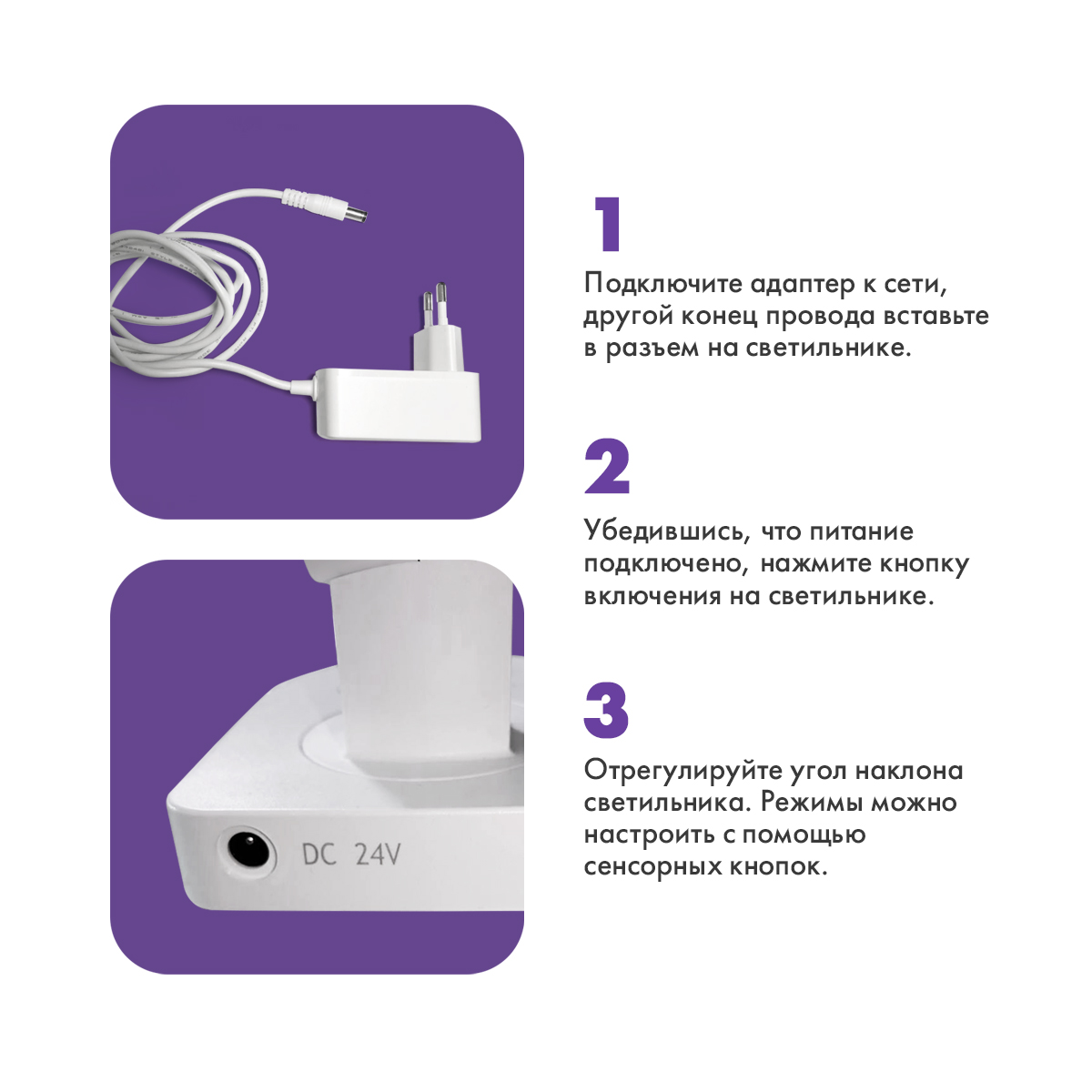 DC 24V

1

Подключите адаптер к сети, другой конец провода вставьте в разъем на светильнике.

2

Убедившись, что питание подключено, нажмите кнопку включения на светильнике.

3

Отрегулируйте угол наклона светильника. Режимы можно настроить с помощью сенсорных кнопок.